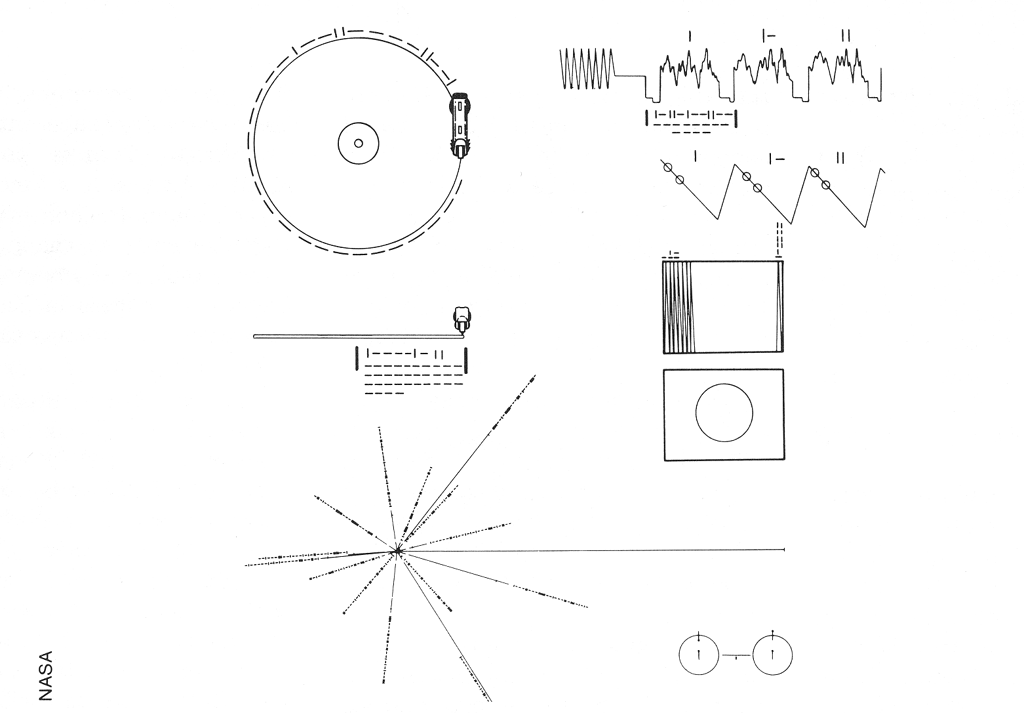 NASA